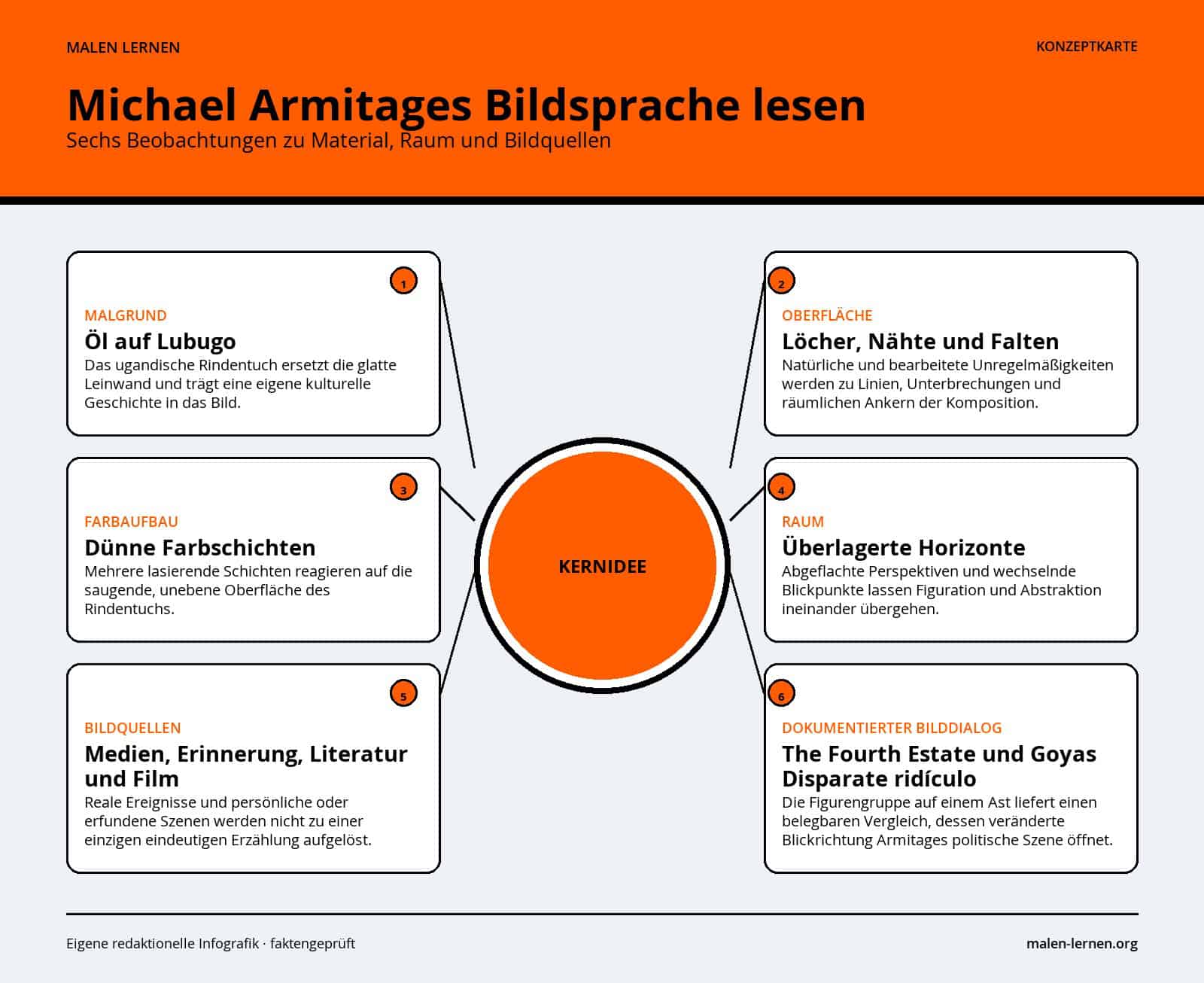 MALEN LERNEN

KONZEPTKARTE

Michael Armitages Bildsprache lesen

Sechs Beobachtungen zu Material, Raum und Bildquellen

1

MALGRUND

Öl auf Lubugo

Das ugandische Rindentuch ersetzt die glatte Leinwand und trägt eine eigene kulturelle Geschichte in das Bild.

2

OBERFLÄCHE

Löcher, Nähte und Falten

Natürliche und bearbeitete Unregelmäßigkeiten werden zu Linien, Unterbrechungen und räumlichen Ankern der Komposition.

3

FARBAUFBAU

Dünne Farbschichten

Mehrere lasierende Schichten reagieren auf die saugende, unebene Oberfläche des Rindentuchs.

KERNIDEE

4

RAUM

Überlagerte Horizonte

Abgeflachte Perspektiven und wechselnde Blickpunkte lassen Figuration und Abstraktion ineinander übergehen.

5

BILDQUELLEN

Medien, Erinnerung, Literatur und Film

Reale Ereignisse und persönliche oder erfundene Szenen werden nicht zu einer einzigen eindeutigen Erzählung aufgelöst.

6

DOKUMENTIERTER BILDDIALOG

The Fourth Estate und Goyas Disparate ridículo

Die Figurengruppe auf einem Ast liefert einen belegbaren Vergleich, dessen veränderte Blickrichtung Armitages politische Szene öffnet.

Eigene redaktionelle Infografik · faktengeprüft

malen-lernen.org